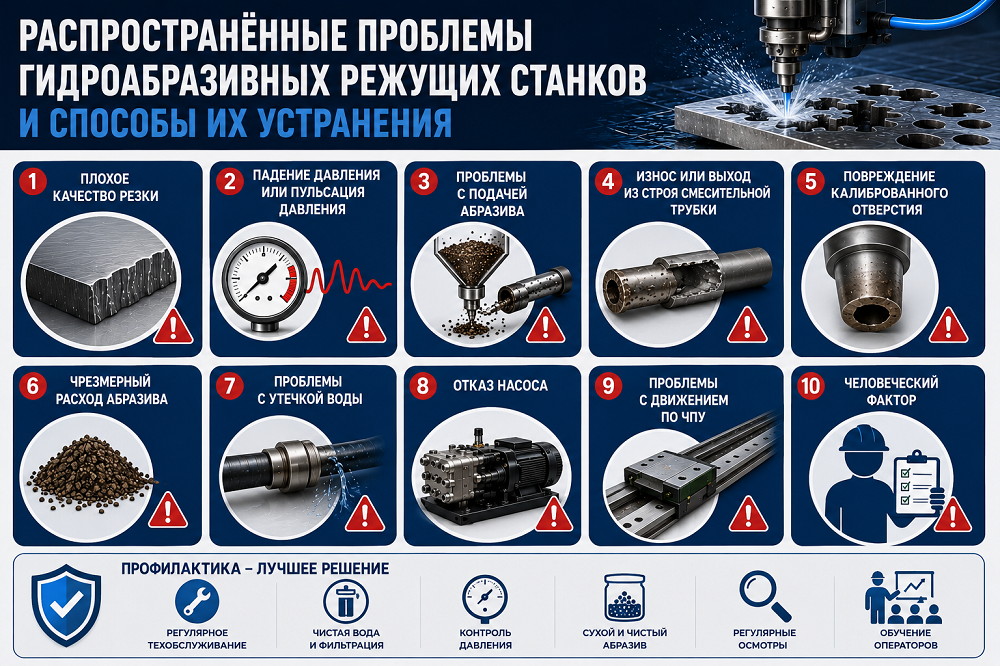 РАСПРОСТРАНЁННЫЕ ПРОБЛЕМЫ ГИДРОАБРАЗИВНЫХ РЕЖУЩИХ СТАНКОВ И СПОСОБЫ ИХ УСТРАНЕНИЯ

1 ПЛОХОЕ КАЧЕСТВО РЕЗКИ

2 ПАДЕНИЕ ДАВЛЕНИЯ ИЛИ ПУЛЬСАЦИЯ ДАВЛЕНИЯ

3 ПРОБЛЕМЫ С ПОДАЧЕЙ АБРАЗИВА

4 ИЗНОС ИЛИ ВЫХОД ИЗ СТРОЯ СМЕСИТЕЛЬНОЙ ТРУБКИ

5 ПОВРЕЖДЕНИЕ КАЛИБРОВАННОГО ОТВЕРСТИЯ

6 ЧРЕЗМЕРНЫЙ РАСХОД АБРАЗИВА

7 ПРОБЛЕМЫ С УТЕЧКОЙ ВОДЫ

8 ОТКАЗ НАСОСА

9 ПРОБЛЕМЫ С ДВИЖЕНИЕМ ПО ЧПУ

10 ЧЕЛОВЕЧЕСКИЙ ФАКТОР

ПРОФИЛАКТИКА – ЛУЧШЕЕ РЕШЕНИЕ

РЕГУЛЯРНОЕ ТЕХОБСЛУЖИВАНИЕ

ЧИСТАЯ ВОДА И ФИЛЬТРАЦИЯ

КОНТРОЛЬ ДАВЛЕНИЯ

СУХОЙ И ЧИСТЫЙ АБРАЗИВ

РЕГУЛЯРНЫЕ ОСМОТРЫ

ОБУЧЕНИЕ ОПЕРАТОРОВ